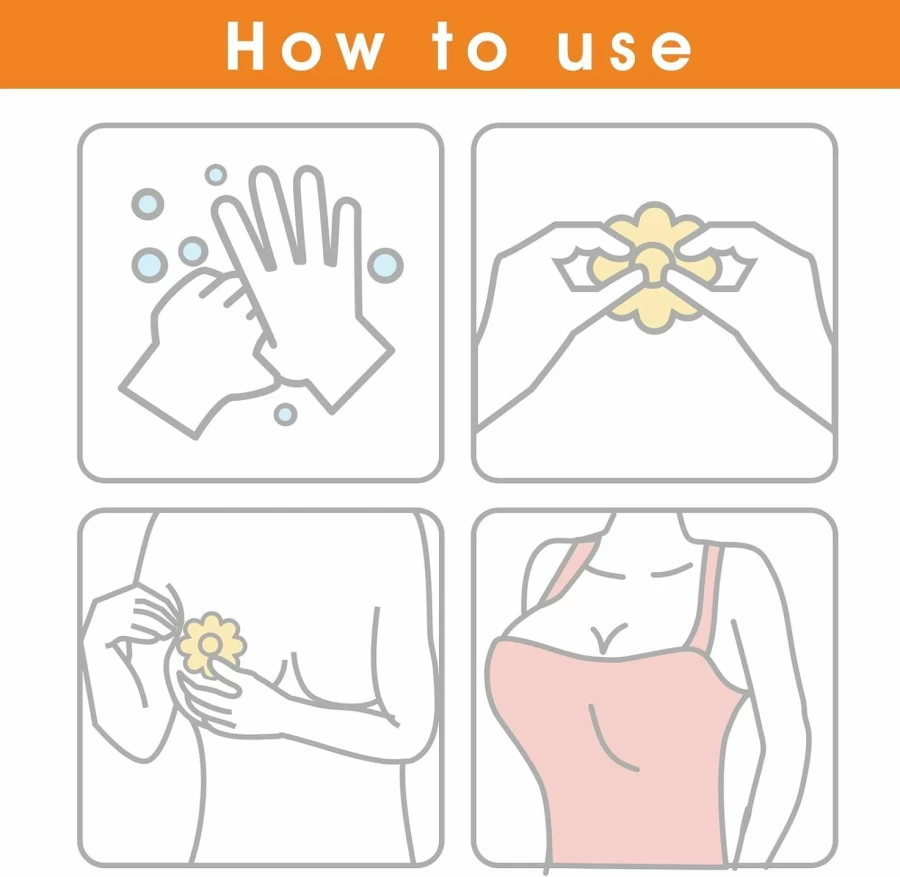 How to use