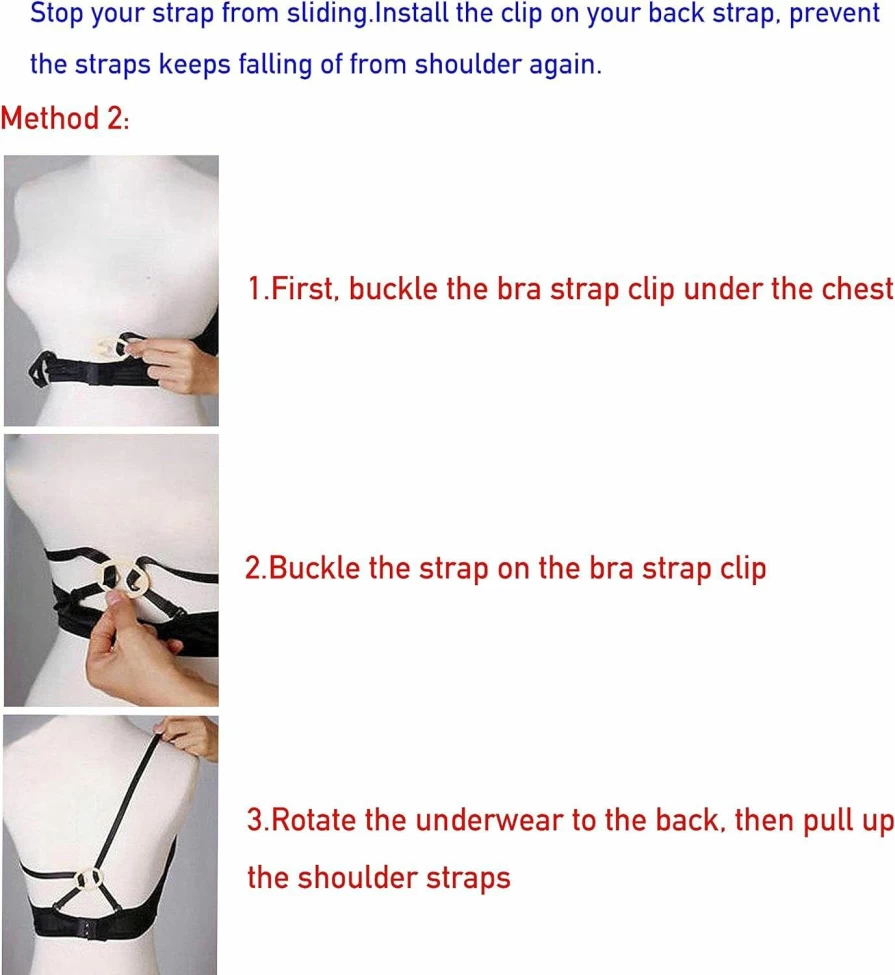 Stop your strap from sliding.Install the clip on your back strap, prevent the straps keeps falling of from shoulder again.

Method 2:

1.First, buckle the bra strap clip under the chest

2.Buckle the strap on the bra strap clip

3.Rotate the underwear to the back, then pull up the shoulder straps