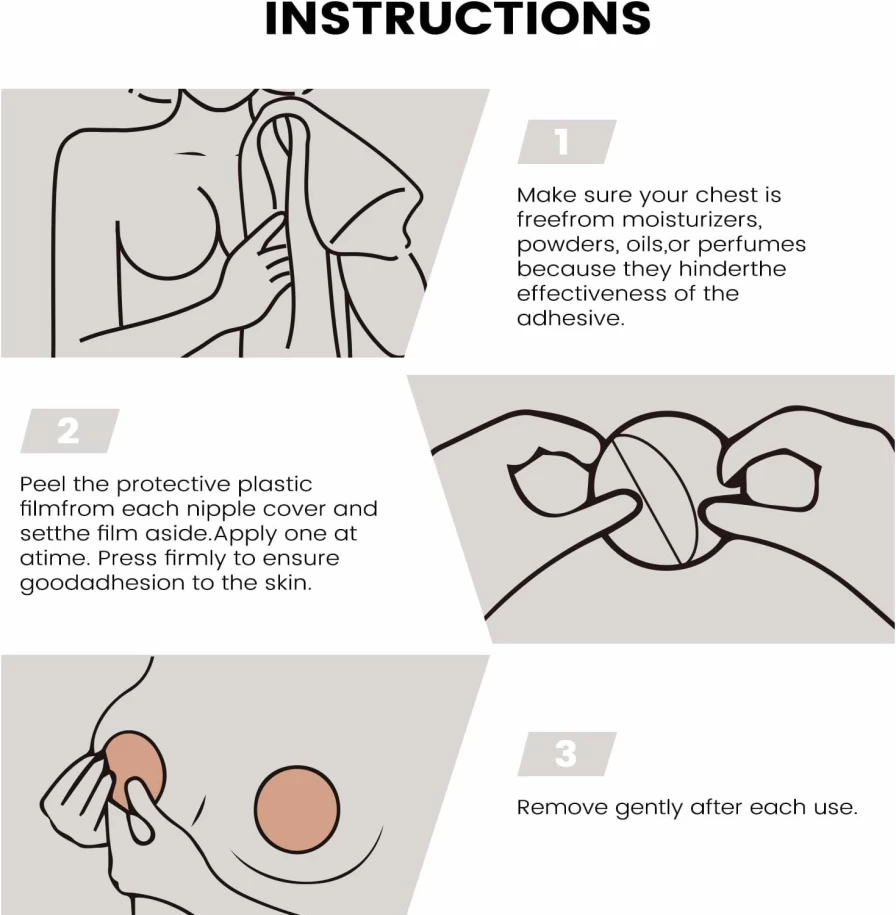 INSTRUCTIONS

1

Make sure your chest is freefrom moisturizers, powders, oils,or perfumes because they hinderthe effectiveness of the adhesive.

2

Peel the protective plastic filmfrom each nipple cover and setthe film aside.Apply one at atime. Press firmly to ensure goodadhesion to the skin.

3

Remove gently after each use.