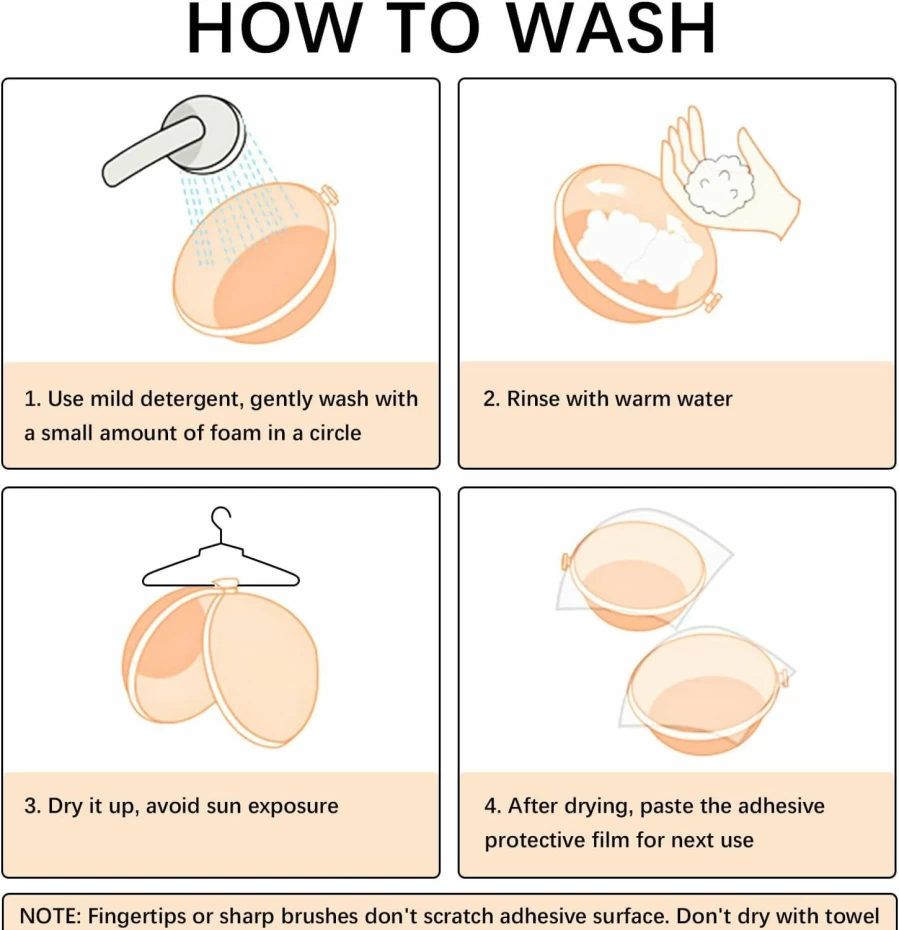 HOW TO WASH

1. Use mild detergent, gently wash with a small amount of foam in a circle

2. Rinse with warm water

3. Dry it up, avoid sun exposure

4. After drying, paste the adhesive protective film for next use

NOTE: Fingertips or sharp brushes don't scratch adhesive surface. Don't dry with towel